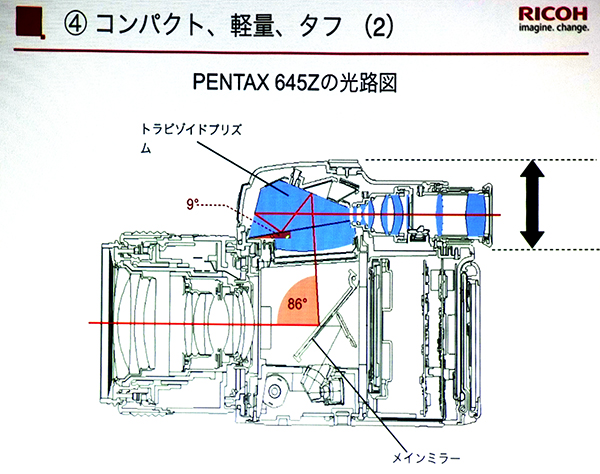 ④ コンパクト、軽量、タフ (2)

RICOH
imagine. change.

PENTAX 645Zの光路図

トラピゾイドプリズム

9°

86°

メインミラー